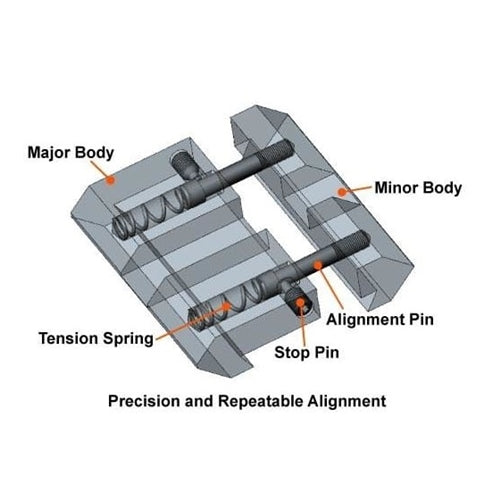 Major Body

Minor Body

Alignment Pin

Tension Spring

Stop Pin

Precision and Repeatable Alignment